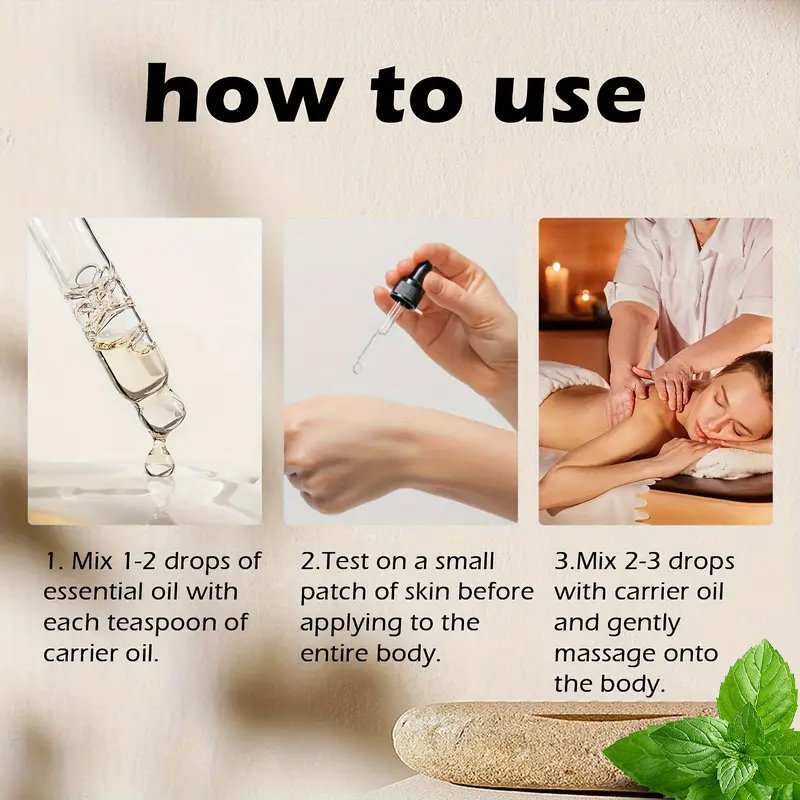 how to use

1. Mix 1-2 drops of essential oil with each teaspoon of carrier oil.

2.Test on a small patch of skin before applying to the entire body.

3.Mix 2-3 drops with carrier oil and gently massage onto the body.