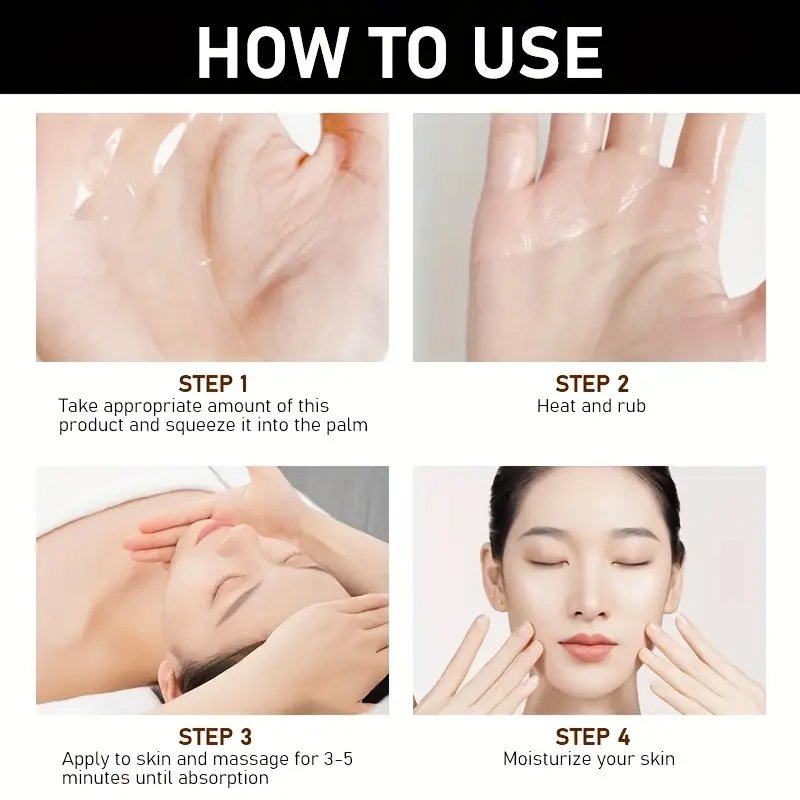 HOW TO USE

STEP 1
Take appropriate amount of this product and squeeze it into the palm

STEP 2
Heat and rub

STEP 3
Apply to skin and massage for 3-5 minutes until absorption

STEP 4
Moisturize your skin