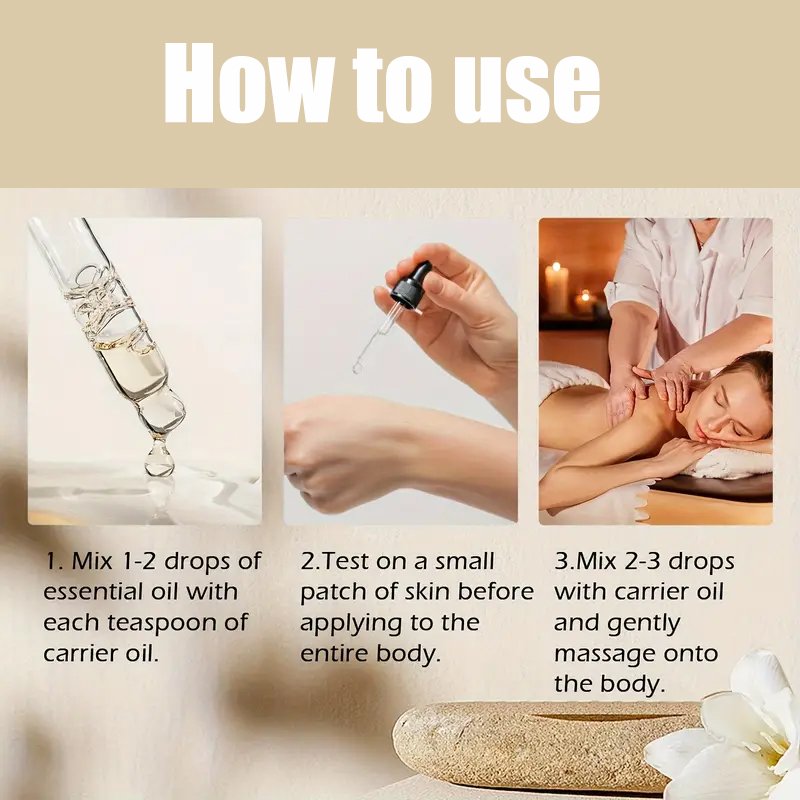 How to use

1. Mix 1-2 drops of essential oil with each teaspoon of carrier oil.

2.Test on a small patch of skin before applying to the entire body.

3.Mix 2-3 drops with carrier oil and gently massage onto the body.