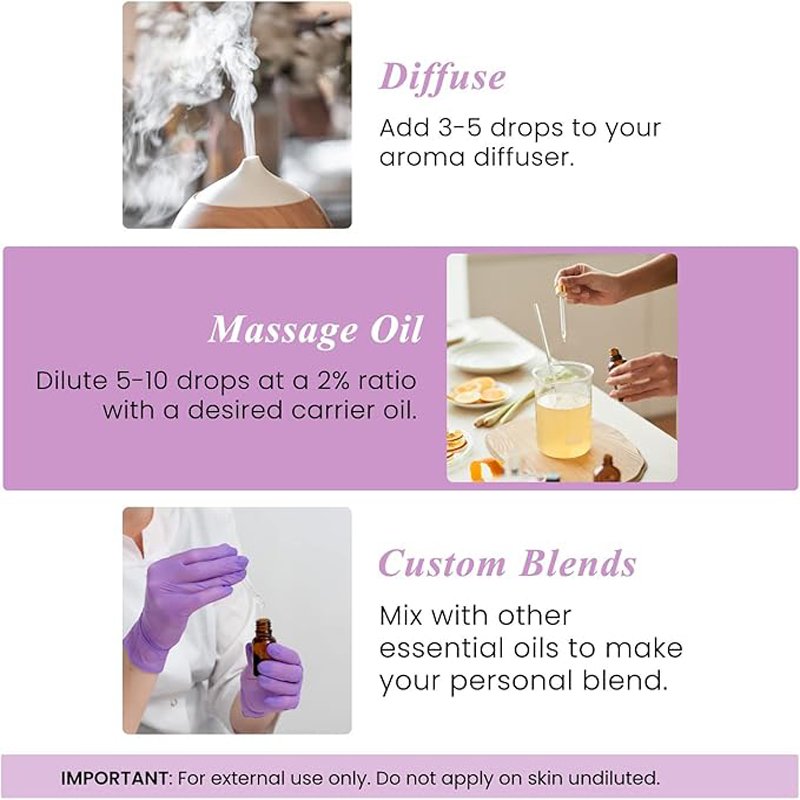 Diffuse

Add 3-5 drops to your aroma diffuser.

Massage Oil

Dilute 5-10 drops at a 2% ratio with a desired carrier oil.

Custom Blends

Mix with other essential oils to make your personal blend.

IMPORTANT: For external use only. Do not apply on skin undiluted.