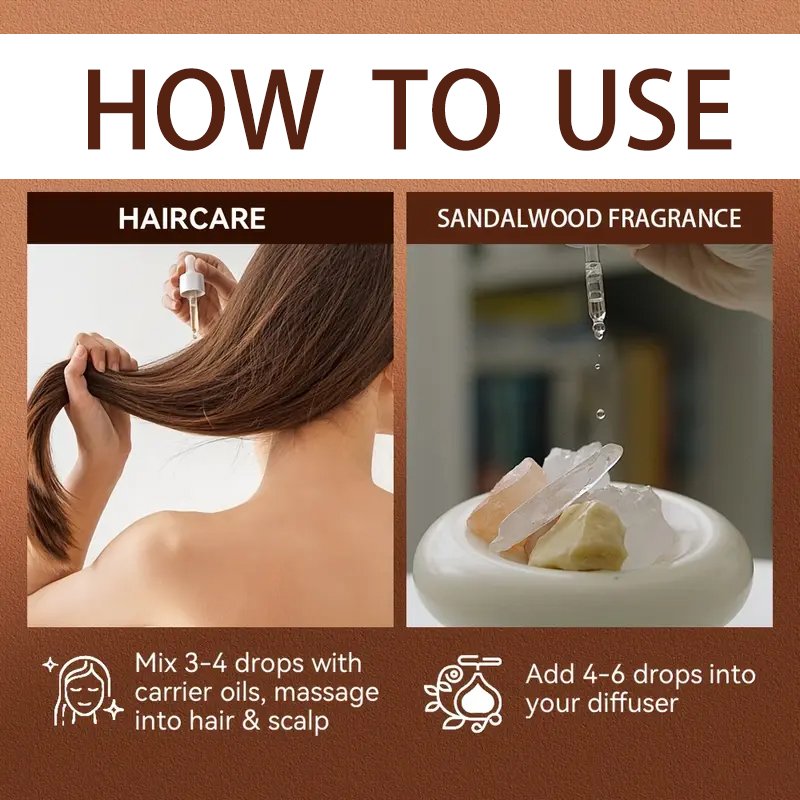 HOW TO USE

HAIRCARE

Mix 3-4 drops with carrier oils, massage into hair & scalp

SANDALWOOD FRAGRANCE

Add 4-6 drops into your diffuser