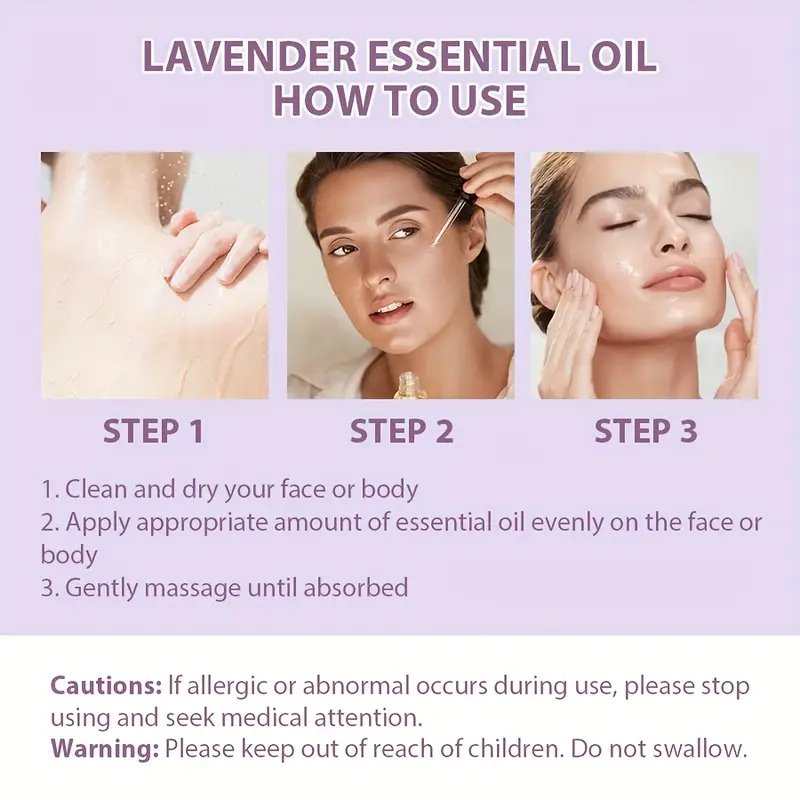 LAVENDER ESSENTIAL OIL
HOW TO USE

STEP 1

STEP 2

STEP 3

1. Clean and dry your face or body
2. Apply appropriate amount of essential oil evenly on the face or body
3. Gently massage until absorbed

Cautions: If allergic or abnormal occurs during use, please stop using and seek medical attention.
Warning: Please keep out of reach of children. Do not swallow.