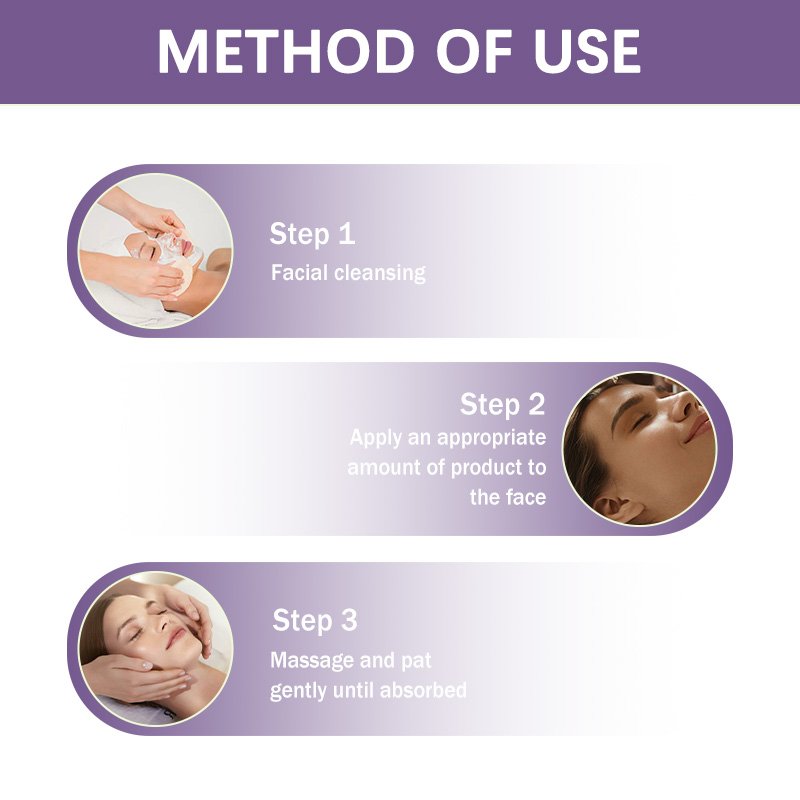 METHOD OF USE

Step 1
Facial cleansing

Step 2
Apply an appropriate amount of product to the face

Step 3
Massage and pat gently until absorbed