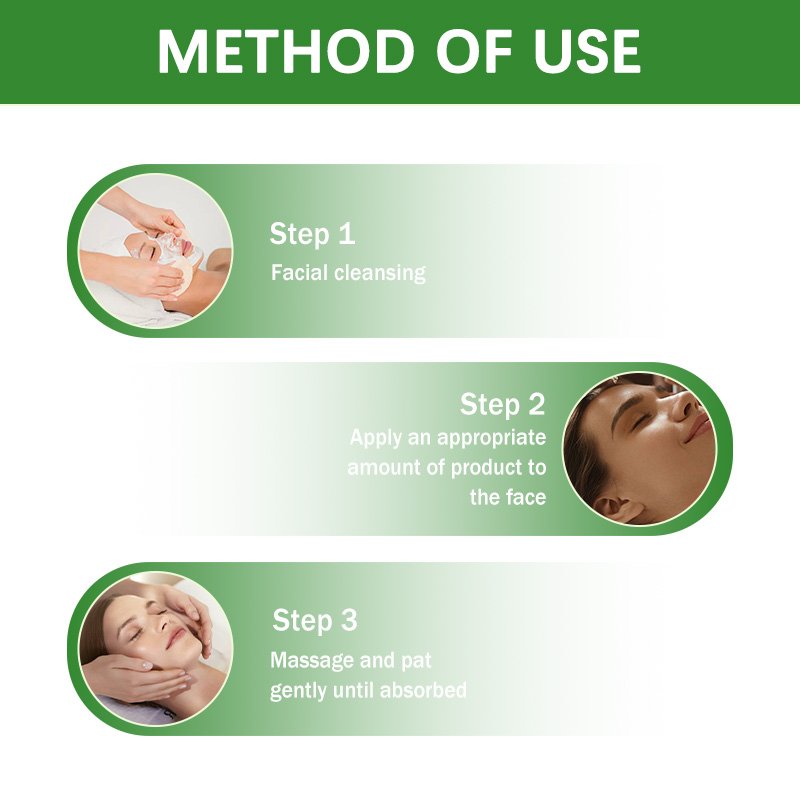 METHOD OF USE

Step 1
Facial cleansing

Step 2
Apply an appropriate amount of product to the face

Step 3
Massage and pat gently until absorbed