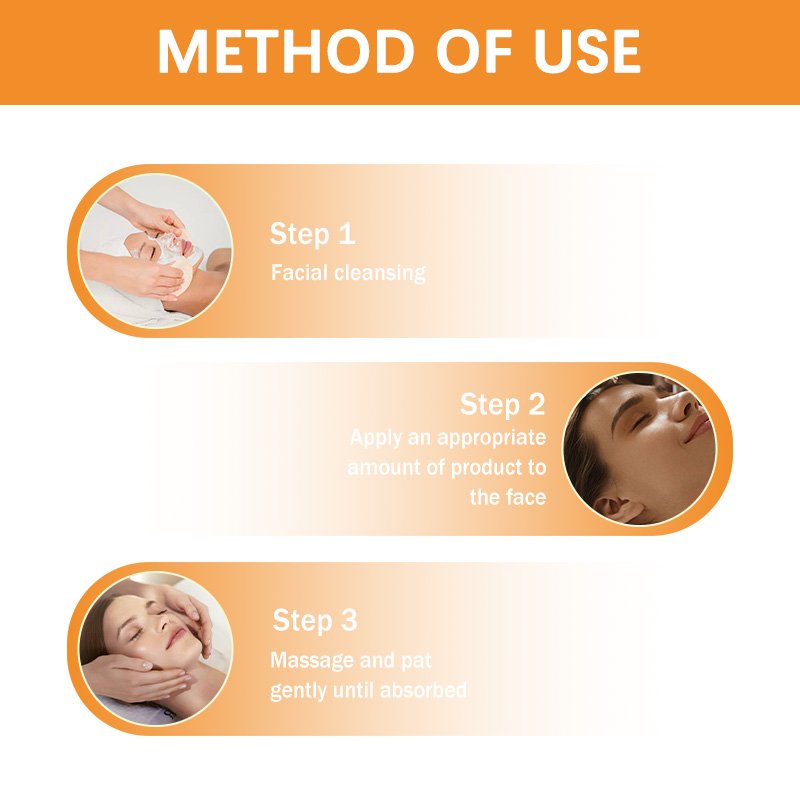 METHOD OF USE

Step 1
Facial cleansing

Step 2
Apply an appropriate amount of product to the face

Step 3
Massage and pat gently until absorbed