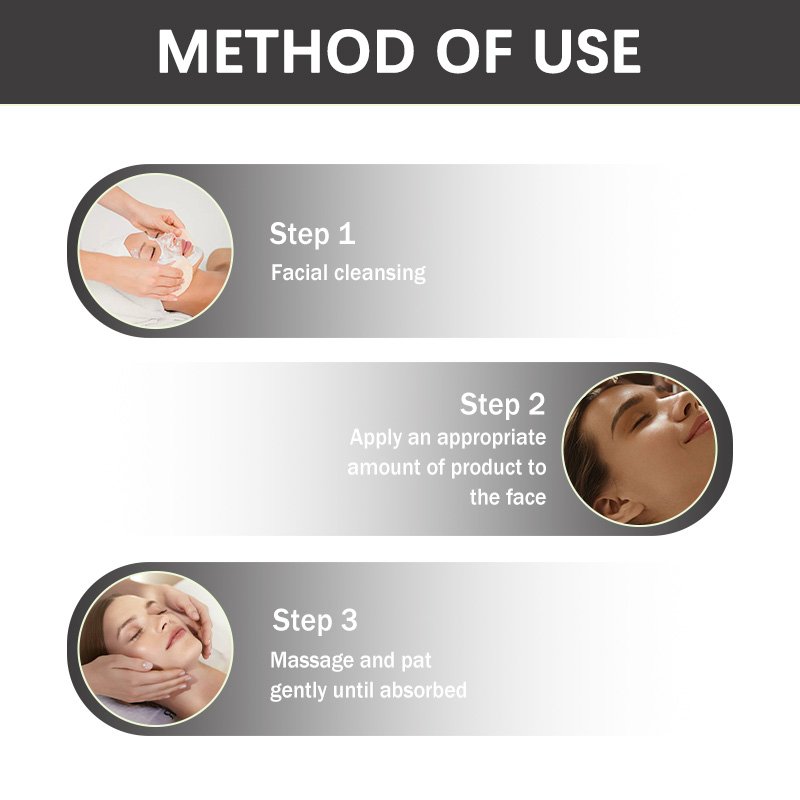 METHOD OF USE

Step 1
Facial cleansing

Step 2
Apply an appropriate amount of product to the face

Step 3
Massage and pat gently until absorbed