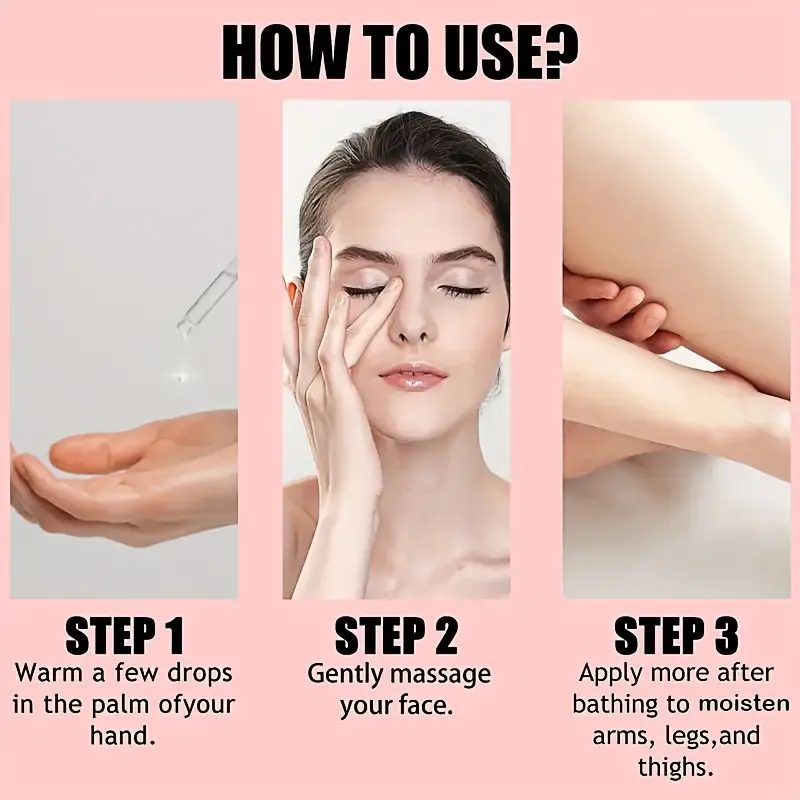 HOW TO USE?

STEP 1
Warm a few drops in the palm ofyour hand.

STEP 2
Gently massage your face.

STEP 3
Apply more after bathing to moisten arms, legs,and thighs.