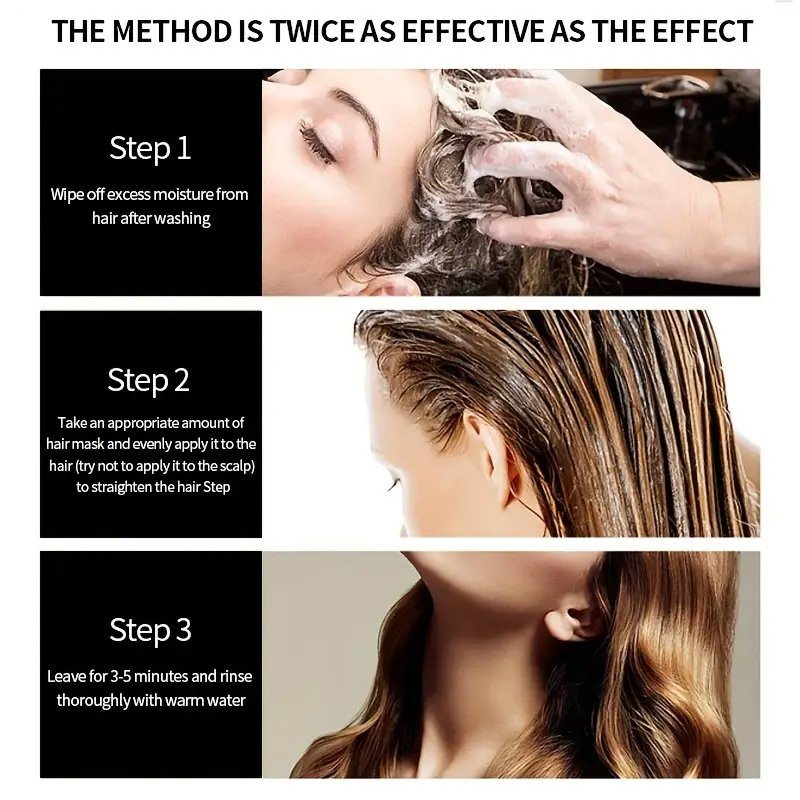 THE METHOD IS TWICE AS EFFECTIVE AS THE EFFECT

Step 1

Wipe off excess moisture from hair after washing

Step 2

Take an appropriate amount of hair mask and evenly apply it to the hair (try not to apply it to the scalp) to straighten the hair Step

Step 3

Leave for 3-5 minutes and rinse thoroughly with warm water