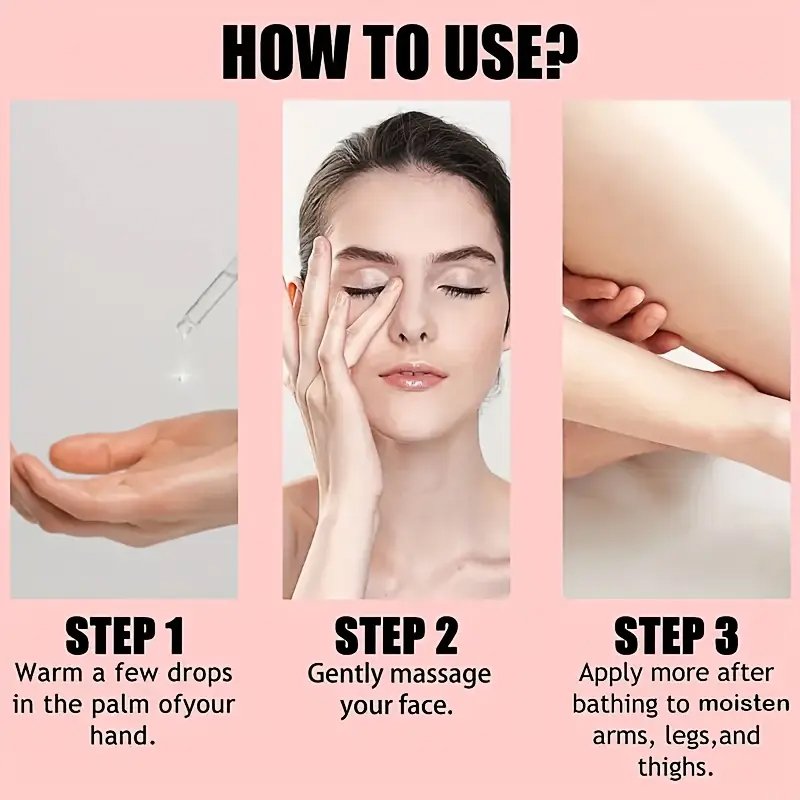 HOW TO USE?

STEP 1
Warm a few drops in the palm ofyour hand.

STEP 2
Gently massage your face.

STEP 3
Apply more after bathing to moisten arms, legs,and thighs.